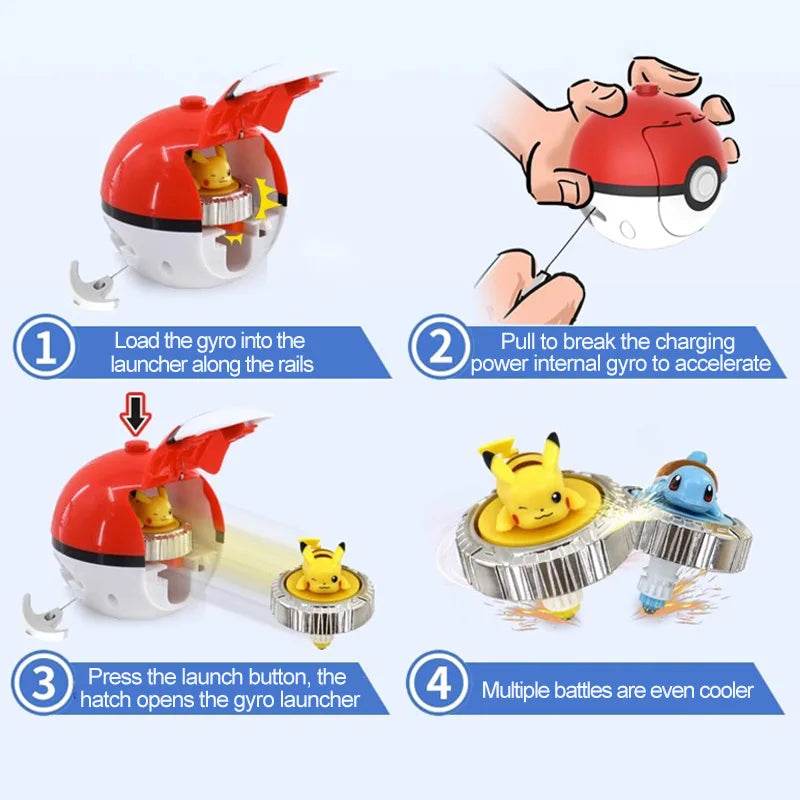 1 Load the gyro into the launcher along the rails

2 Pull to break the charging power internal gyro to accelerate

3 Press the launch button, the hatch opens the gyro launcher

4 Multiple battles are even cooler